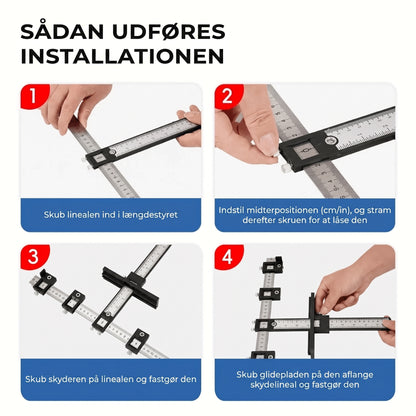 SÅDAN UDFØRES INSTALLATIONEN

1

Skub linealen ind i længdestyret

2

Indstil midterpositionen (cm/in), og stram derefter skruen for at låse den

3

Skub skyderen på linealen og fastgør den

4

Skub glidepladen på den aflange skydelineal og fastgør den