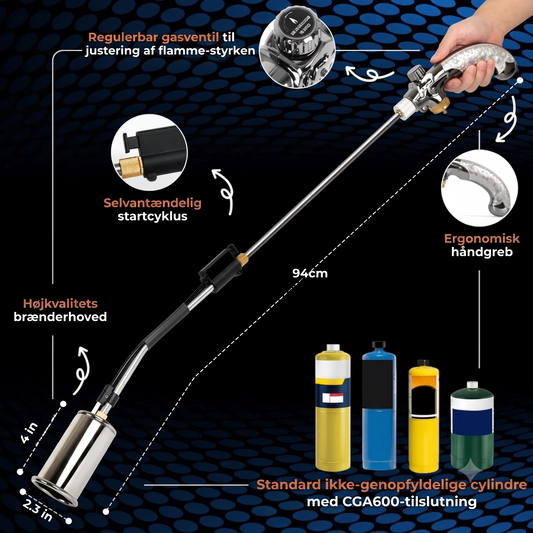 Regulerbar gasventil til justering af flamme-styrken

Selvantændelig startcyklus

Ergonomisk håndgreb

94cm

Højkvalitets brænderhoved

4 in

2.3 in

Standard ikke-genopfyldelige cylindre med CGA600-tilslutning